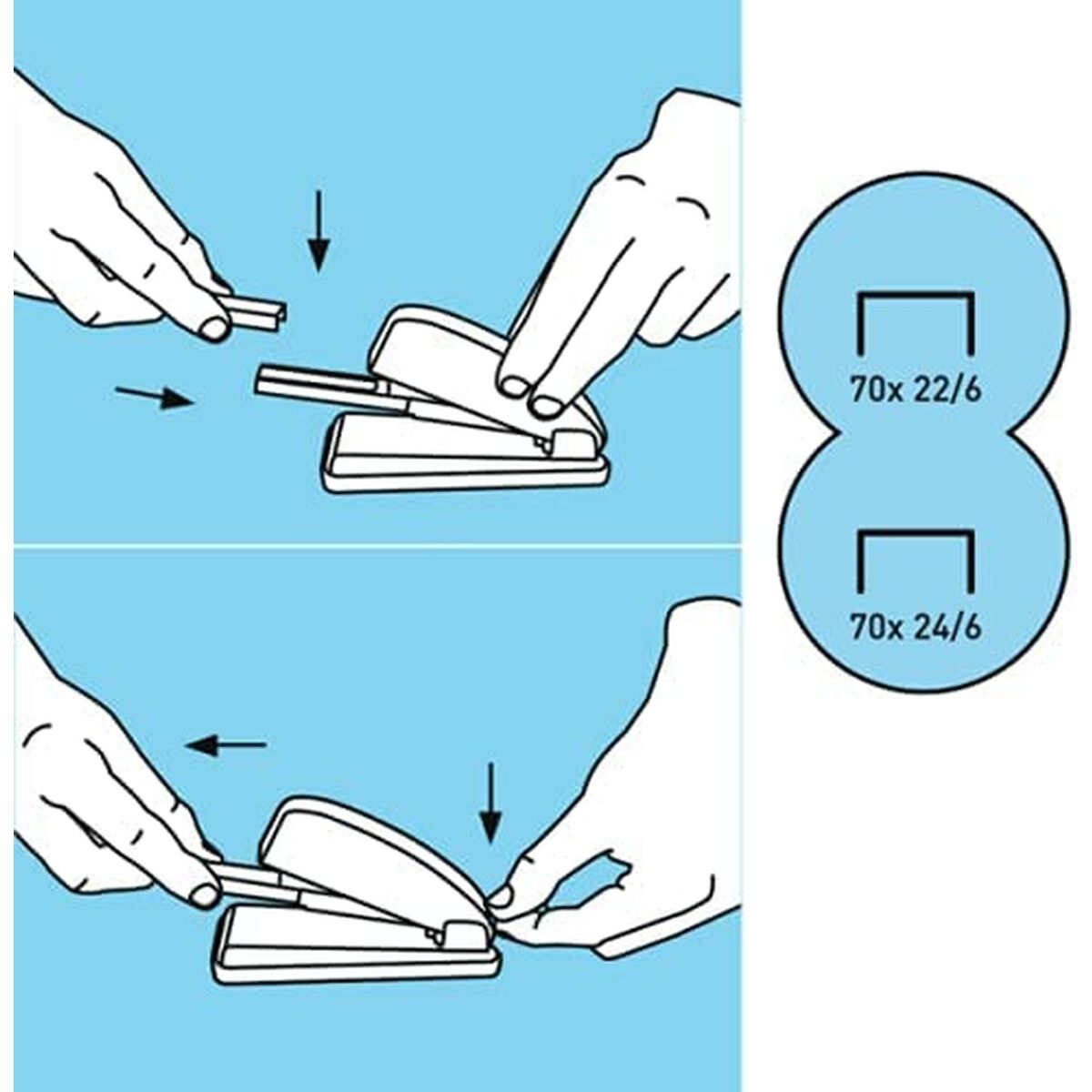 70x 22/6

70x 24/6